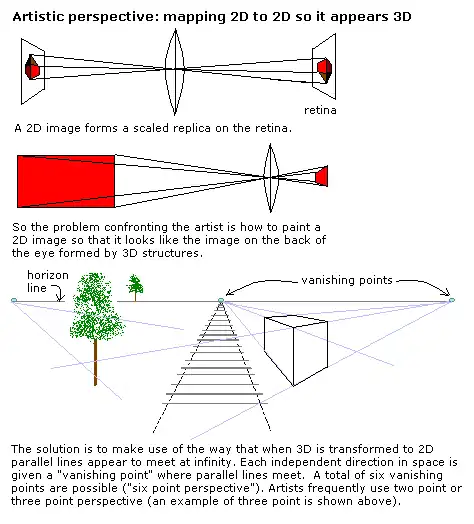 Artistic perspective: mapping 2D to 2D so it appears 3D

retina

A 2D image forms a scaled replica on the retina.

So the problem confronting the artist is how to paint a 2D image so that it looks like the image on the back of the eye formed by 3D structures.

horizon line

vanishing points

The solution is to make use of the way that when 3D is transformed to 2D parallel lines appear to meet at infinity. Each independent direction in space is given a "vanishing point" where parallel lines meet. A total of six vanishing points are possible ("six point perspective"). Artists frequently use two point or three point perspective (an example of three point is shown above).